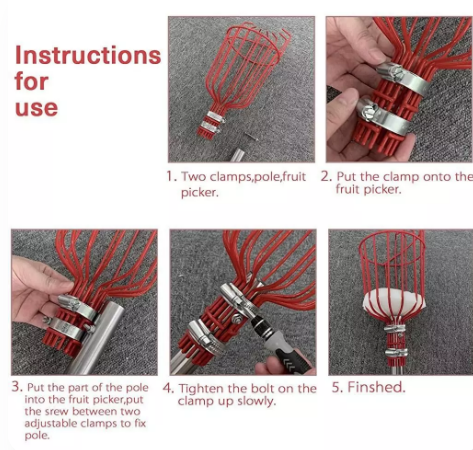 Instructions for use

1. Two clamps,pole,fruit picker.

2. Put the clamp onto the fruit picker.

3. Put the part of the pole into the fruit picker,put the srew between two adjustable clamps to fix pole.

4. Tighten the bolt on the clamp up slowly.

5. Finshed.