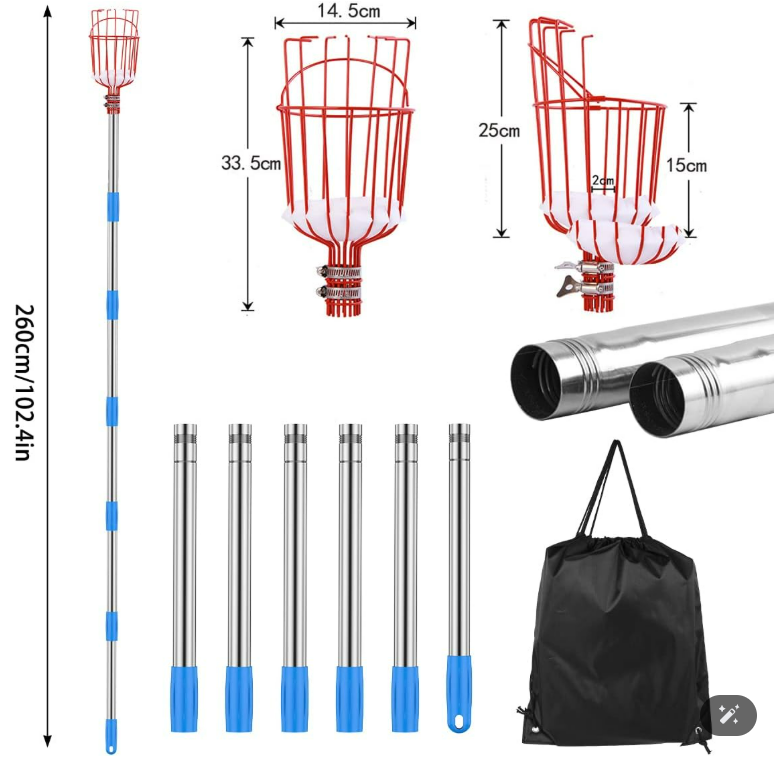 260cm/102.4in

14.5cm

33.5cm

25cm

15cm

2cm